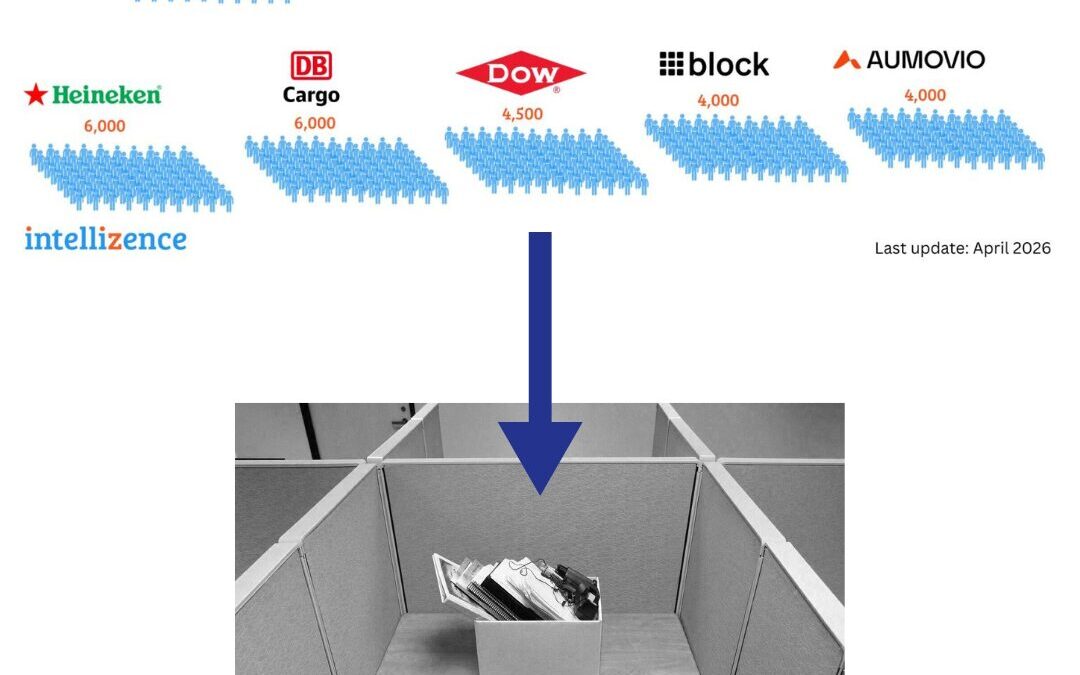 Heineken
6,000

DB
Cargo
6,000

DOW
4,500

block
4,000

AUMOVIO
4,000

intellizence

Last update: April 2026